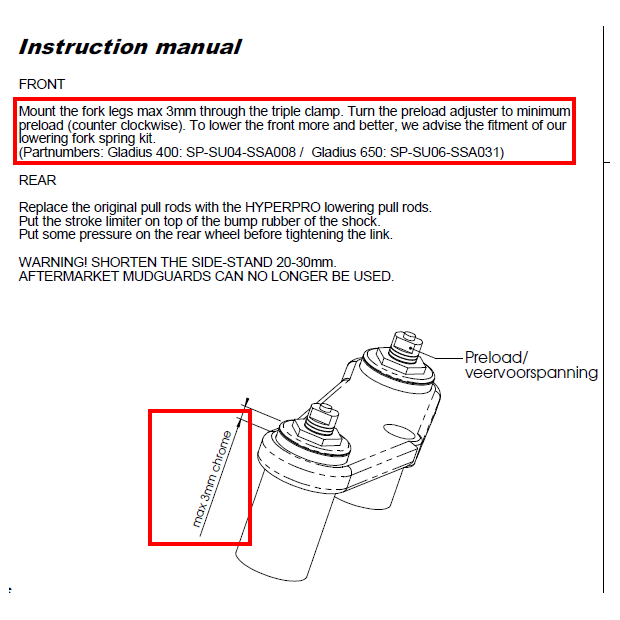 Instruction manual

FRONT

Mount the fork legs max 3mm through the triple clamp. Turn the preload adjuster to minimum preload (counter clockwise). To lower the front more and better, we advise the fitment of our lowering fork spring kit.
(Partnumbers: Gladius 400: SP-SU04-SSA008 / Gladius 650: SP-SU06-SSA031)

REAR

Replace the original pull rods with the HYPERPRO lowering pull rods.
Put the stroke limiter on top of the bump rubber of the shock.
Put some pressure on the rear wheel before tightening the link.

WARNING! SHORTEN THE SIDE-STAND 20-30mm.
AFTERMARKET MUDGUARDS CAN NO LONGER BE USED.

Preload/
veervoorspanning

max 3mm chrome